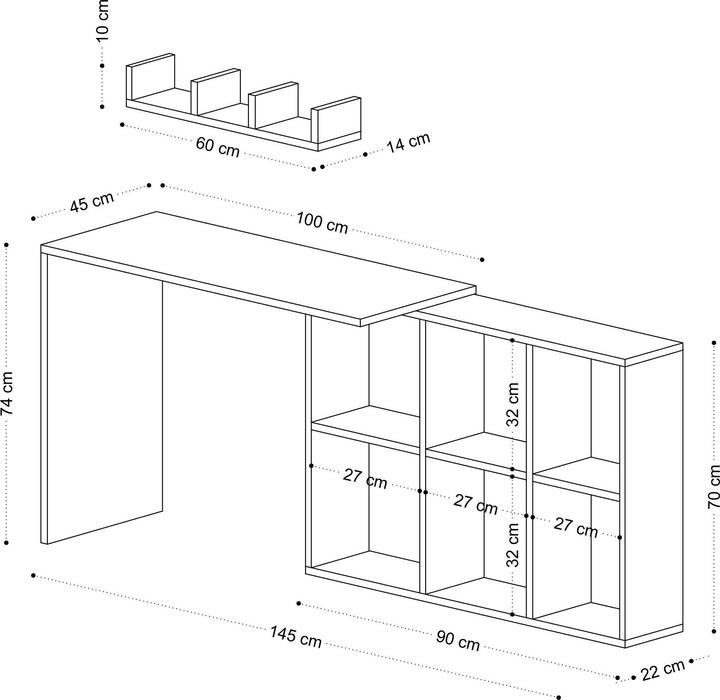 10 cm
60 cm
14 cm
45 cm
100 cm
74 cm
32 cm
27 cm
27 cm
27 cm
32 cm
70 cm
145 cm
90 cm
22 cm