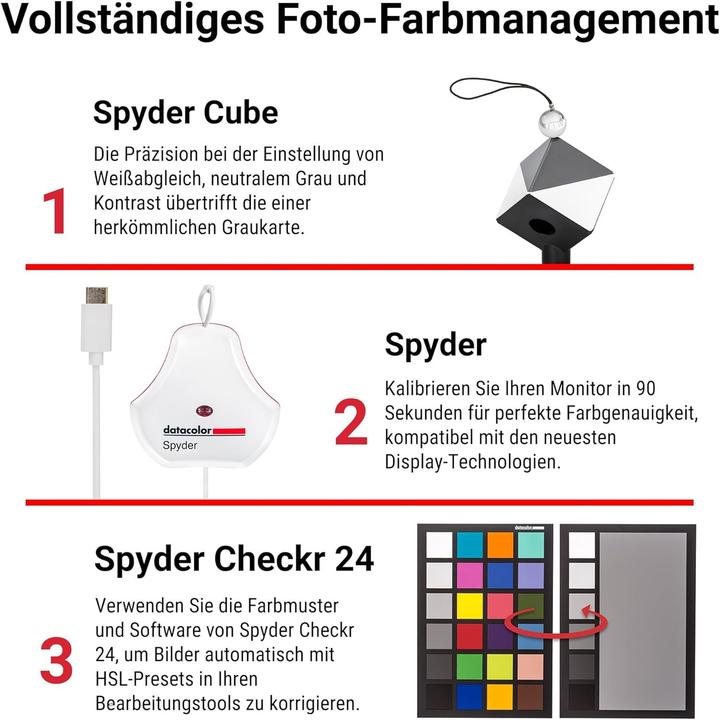 Vollständiges Foto-Farbmanagement

1

Spyder Cube

Die Präzision bei der Einstellung von Weißabgleich, neutralem Grau und Kontrast übertrifft die einer herkömmlichen Graukarte.

datacolor
Spyder

2

Spyder

Kalibrieren Sie Ihren Monitor in 90 Sekunden für perfekte Farbgenauigkeit, kompatibel mit den neuesten Display-Technologien.

3

Spyder Checkr 24

Verwenden Sie die Farbmuster und Software von Spyder Checkr 24, um Bilder automatisch mit HSL-Presets in Ihren Bearbeitungstools zu korrigieren.

datacolor