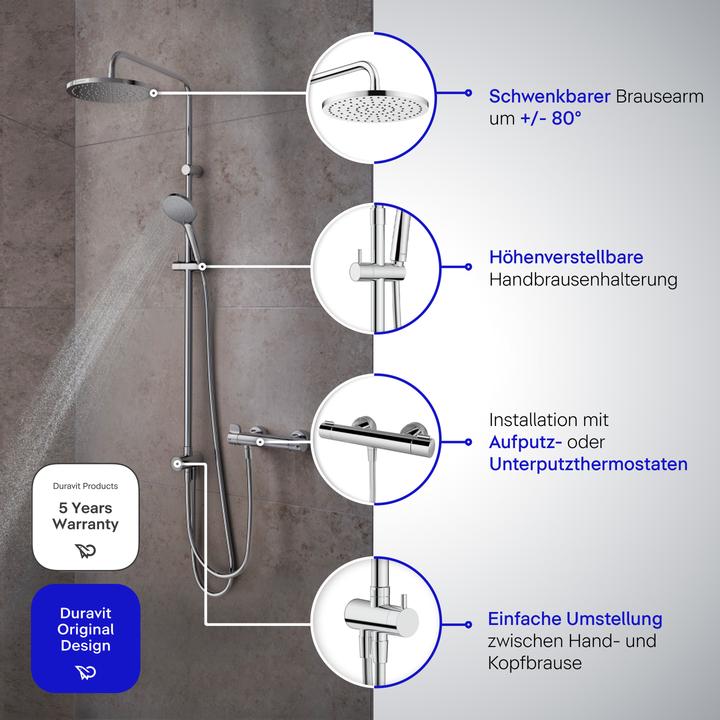 Schwenkbarer Brausearm um +/- 80°

Höhenverstellbare Handbrausenhalterung

Installation mit Aufputz- oder Unterputzthermostaten

Einfache Umstellung zwischen Hand- und Kopfbrause

Duravit Products
5 Years Warranty

Duravit Original Design