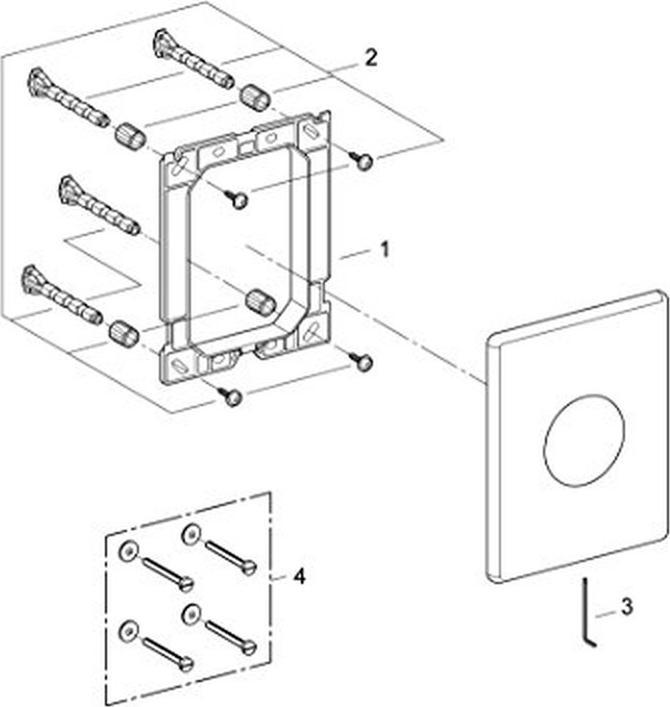 2
1
4
3