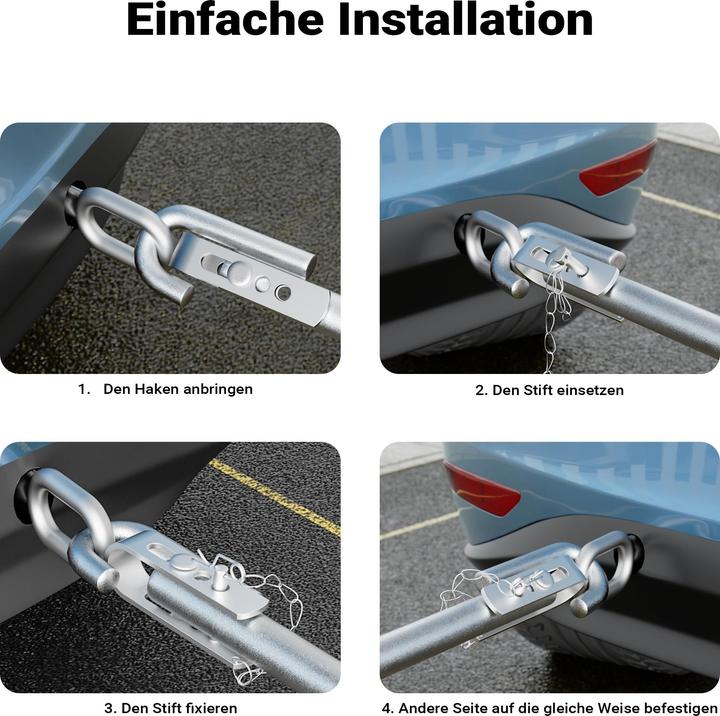 Einfache Installation

1. Den Haken anbringen

2. Den Stift einsetzen

3. Den Stift fixieren

4. Andere Seite auf die gleiche Weise befestigen