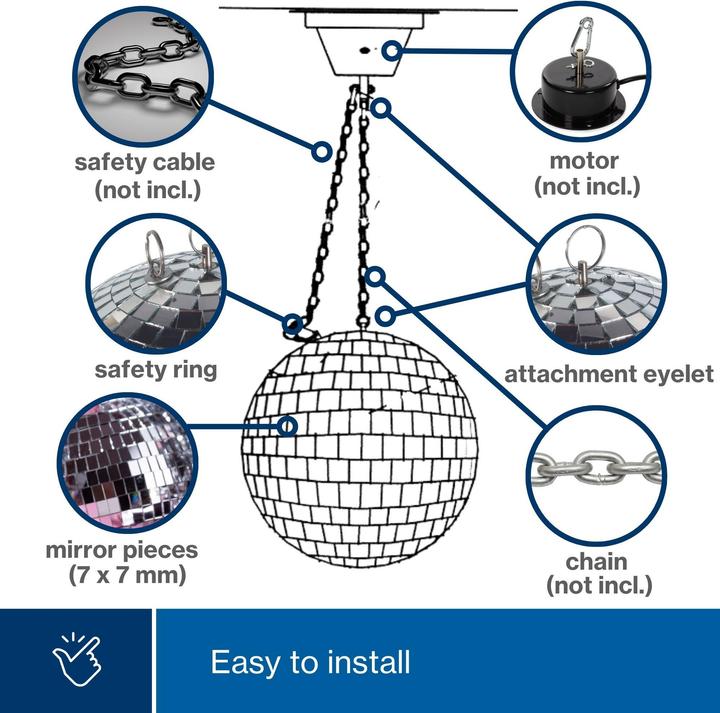 safety cable
(not incl.)

motor
(not incl.)

safety ring

attachment eyelet

mirror pieces
(7 x 7 mm)

chain
(not incl.)

Easy to install