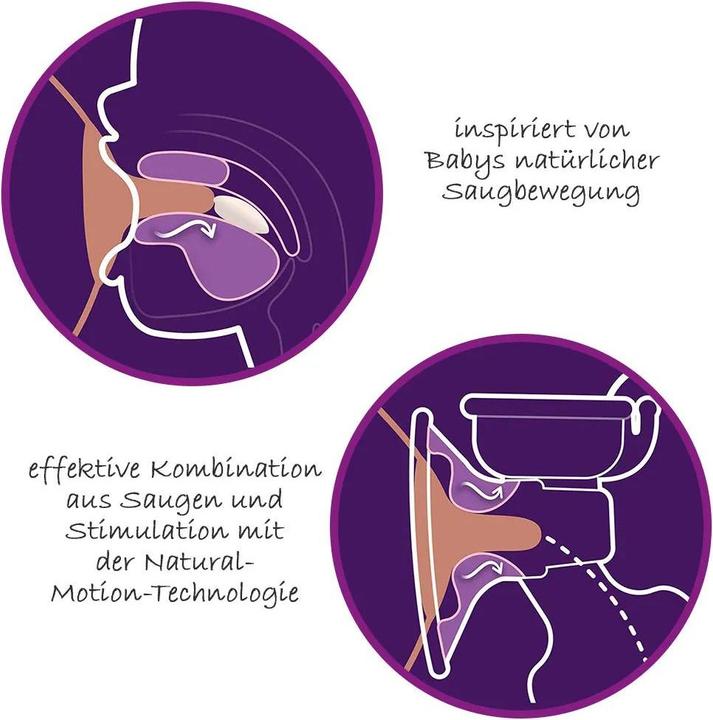 inspiriert von Babys natürlicher Saugbewegung

effektive Kombination aus Saugen und Stimulation mit der Natural-Motion-Technologie