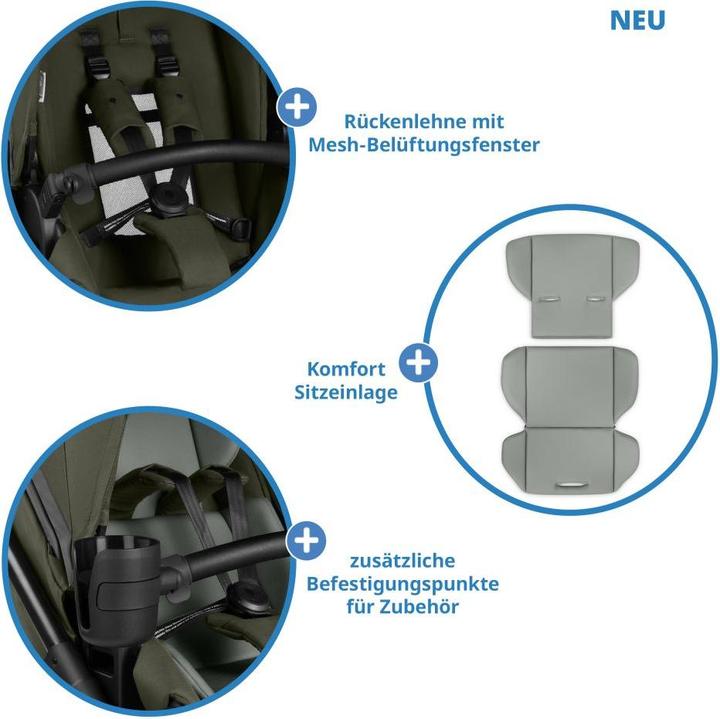 NEU

Rückenlehne mit Mesh-Belüftungsfenster

Komfort Sitzeinlage

zusätzliche Befestigungspunkte für Zubehör