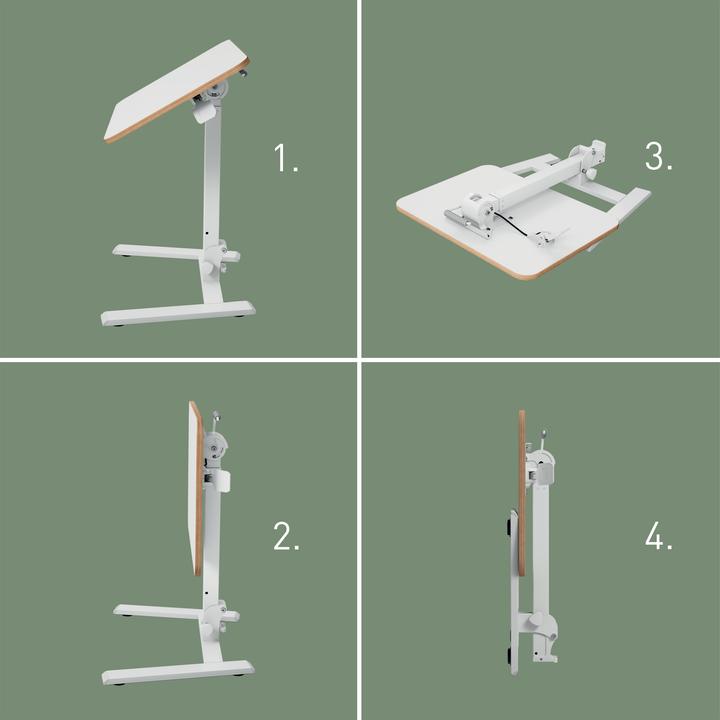 1.

3.

2.

4.