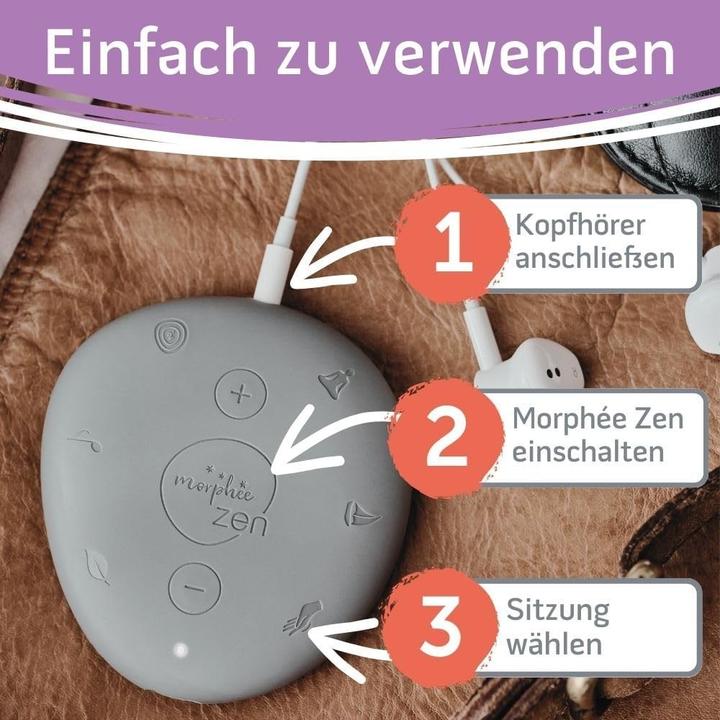 Einfach zu verwenden

1 Kopfhörer anschließen

2 Morphée Zen einschalten

3 Sitzung wählen

+

morphée zen

−