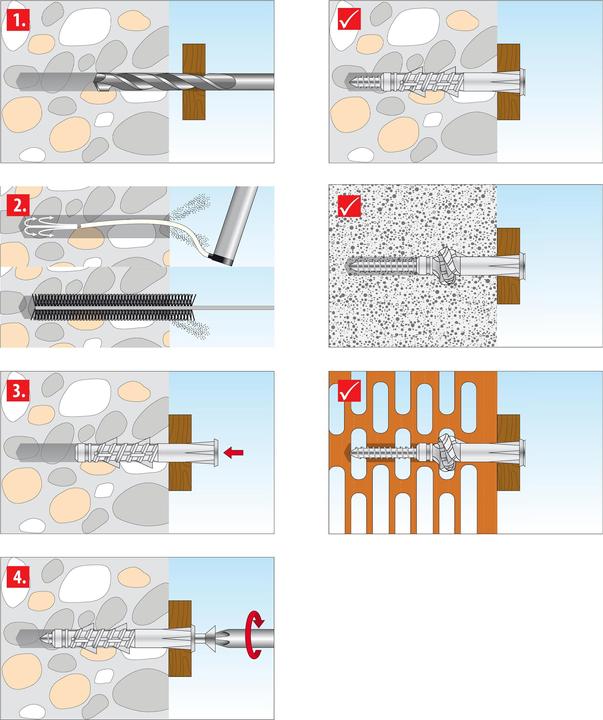 1.

2.

3.

4.