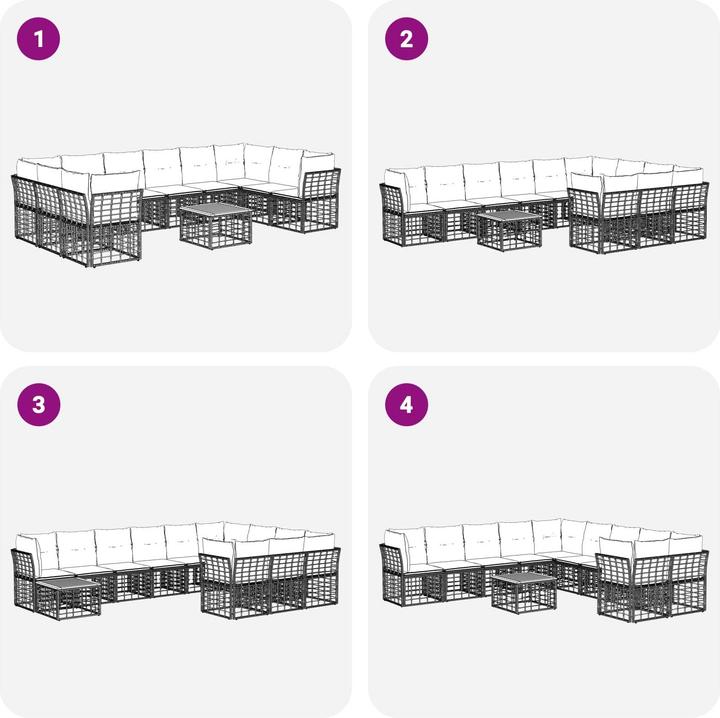 1

2

3

4