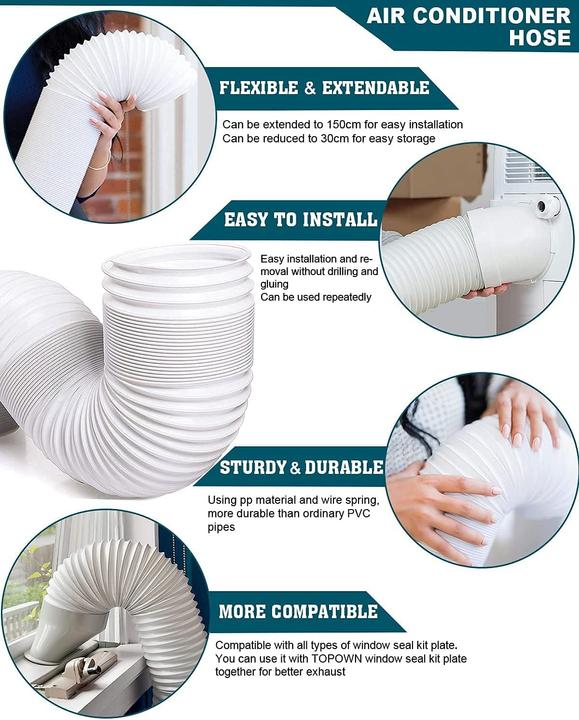 AIR CONDITIONER HOSE

FLEXIBLE & EXTENDABLE

Can be extended to 150cm for easy installation
Can be reduced to 30cm for easy storage

EASY TO INSTALL

Easy installation and removal without drilling and gluing
Can be used repeatedly

STURDY & DURABLE

Using pp material and wire spring, more durable than ordinary PVC pipes

MORE COMPATIBLE

Compatible with all types of window seal kit plate. You can use it with TOPOWN window seal kit plate together for better exhaust