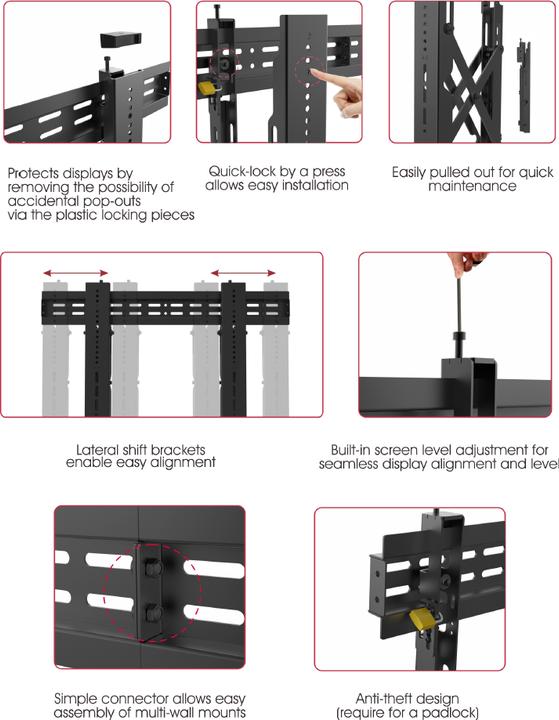 Protects displays by removing the possibility of accidental pop-outs via the plastic locking pieces

Quick-lock by a press allows easy installation

Easily pulled out for quick maintenance

Lateral shift brackets enable easy alignment

Built-in screen level adjustment for seamless display alignment and level

Simple connector allows easy assembly of multi-wall mounts

Anti-theft design (require for a padlock)