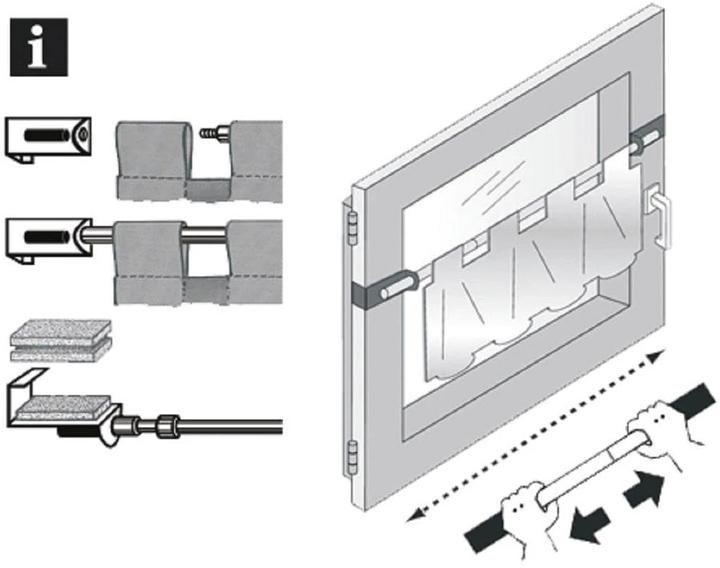 i