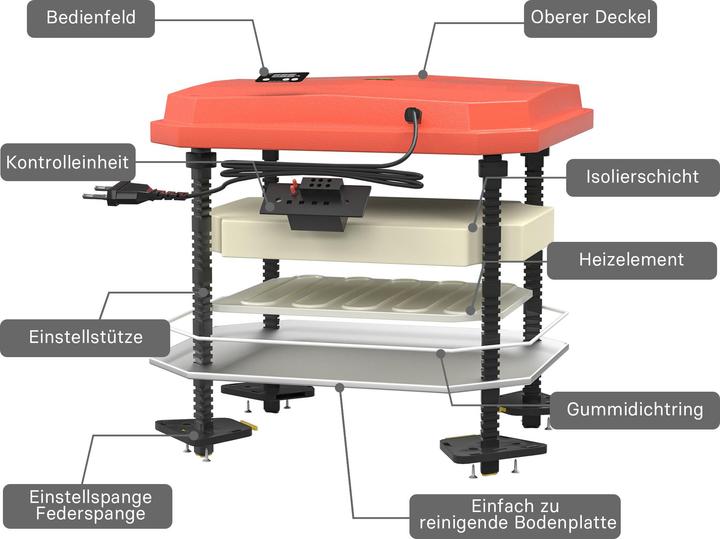 Bedienfeld

Oberer Deckel

Kontrolleinheit

Isolierschicht

Heizelement

Einstellstütze

Gummidichtring

Einstellspange
Federspange

Einfach zu
reinigende Bodenplatte