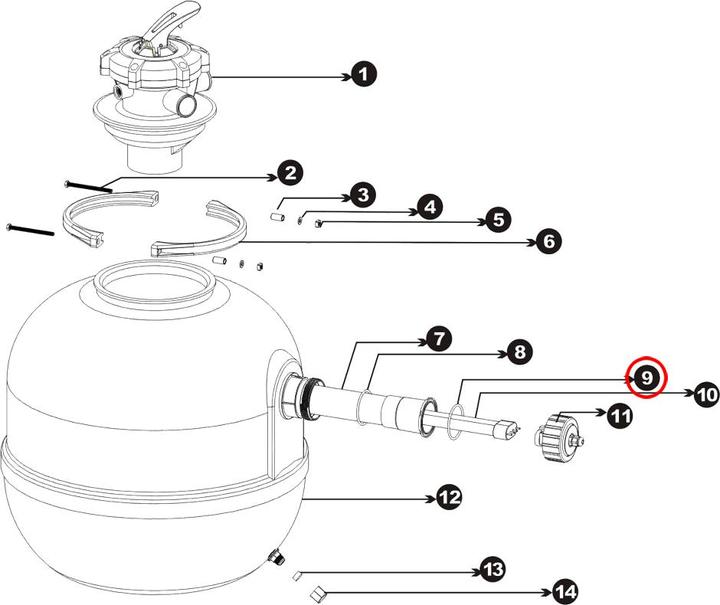 1
2
3
4
5
6
7
8
9
10
11
12
13
14