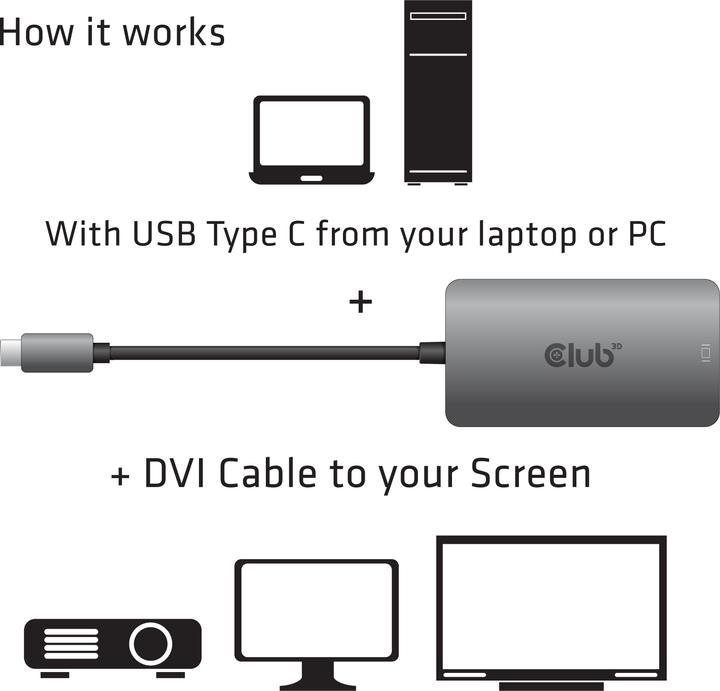 How it works

With USB Type C from your laptop or PC

+

Club 3D

+ DVI Cable to your Screen