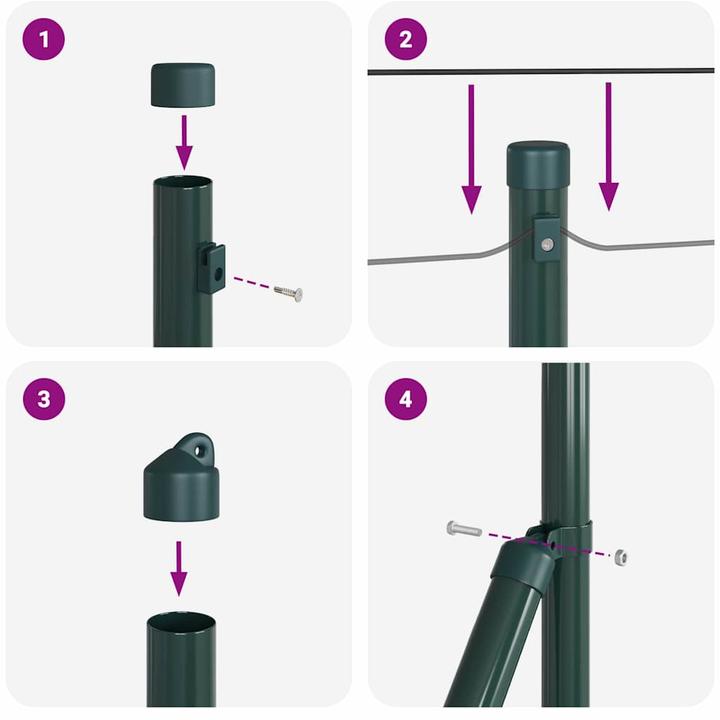 1

2

3

4