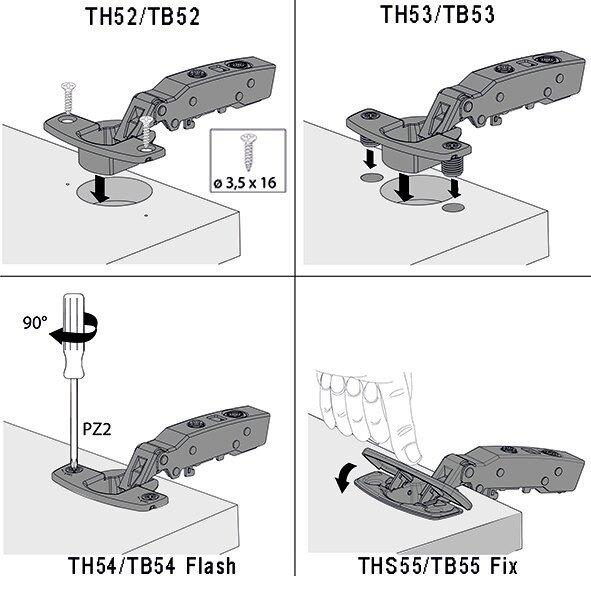 TH52/TB52

ø 3,5 x 16

TH53/TB53

90°

PZ2

TH54/TB54 Flash

THS55/TB55 Fix