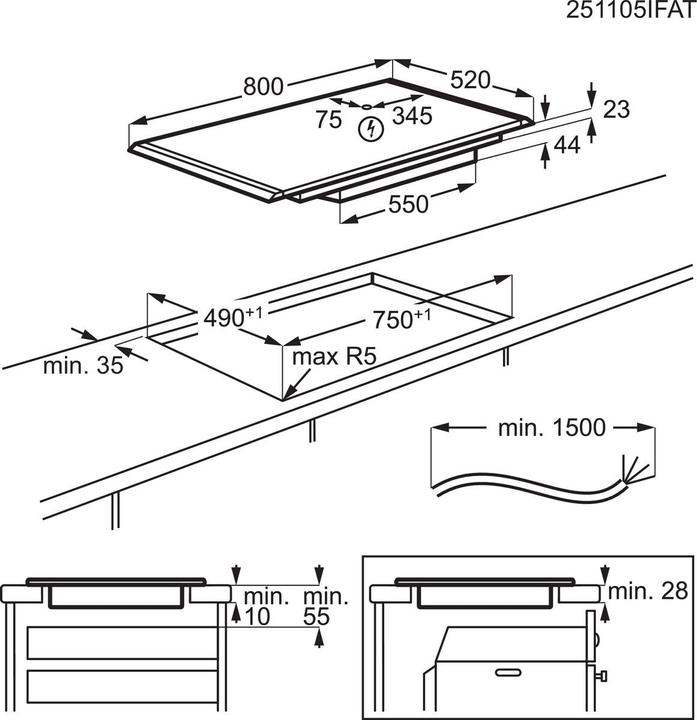 251105IFAT

800
520
75
345
23
44
550

$490^{+1}$
$750^{+1}$
min. 35
max R5

min. 1500

min. 10
min. 55

min. 28