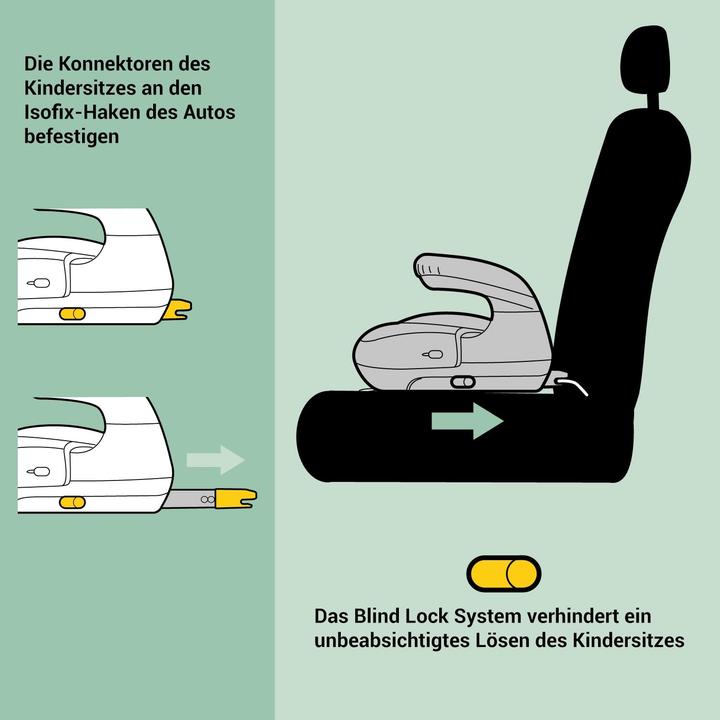 Die Konnektoren des Kindersitzes an den Isofix-Haken des Autos befestigen

Das Blind Lock System verhindert ein unbeabsichtigtes Lösen des Kindersitzes