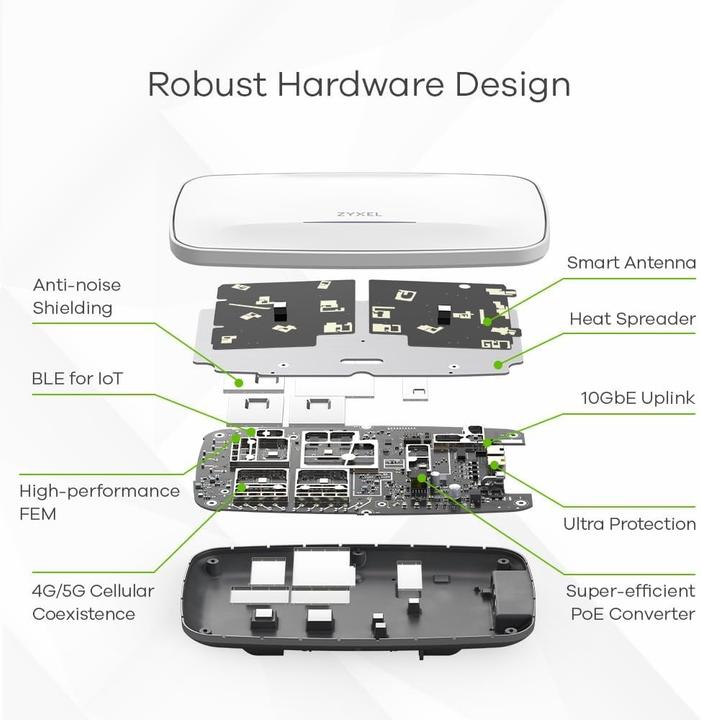 Robust Hardware Design

ZYXEL

Anti-noise Shielding

BLE for IoT

High-performance FEM

4G/5G Cellular Coexistence

Smart Antenna

Heat Spreader

10GbE Uplink

Ultra Protection

Super-efficient PoE Converter