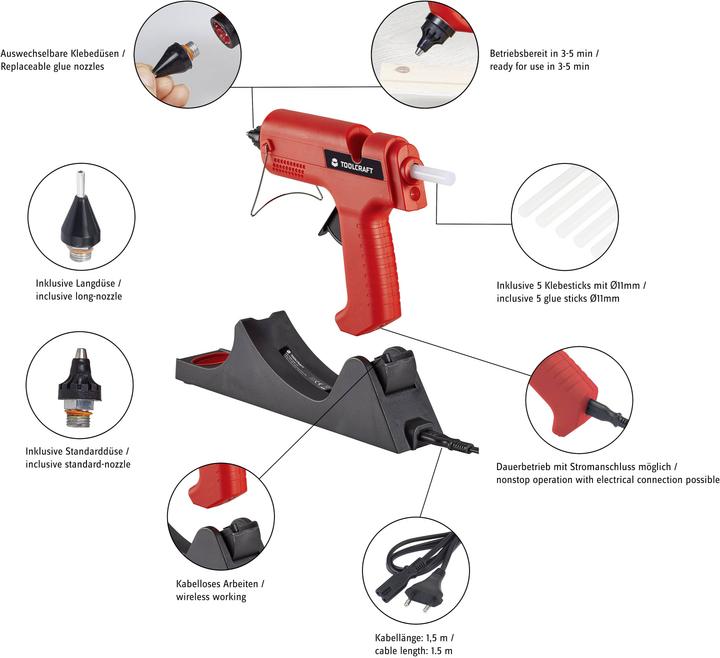 Auswechselbare Klebedüsen /
Replaceable glue nozzles

Betriebsbereit in 3-5 min /
ready for use in 3-5 min

TOOLCRAFT

Inklusive Langdüse /
inclusive long-nozzle

Inklusive 5 Klebesticks mit Ø11mm /
inclusive 5 glue sticks Ø11mm

Inklusive Standarddüse /
inclusive standard-nozzle

Dauerbetrieb mit Stromanschluss möglich /
nonstop operation with electrical connection possible

Kabelloses Arbeiten /
wireless working

Kabellänge: 1,5 m /
cable length: 1.5 m