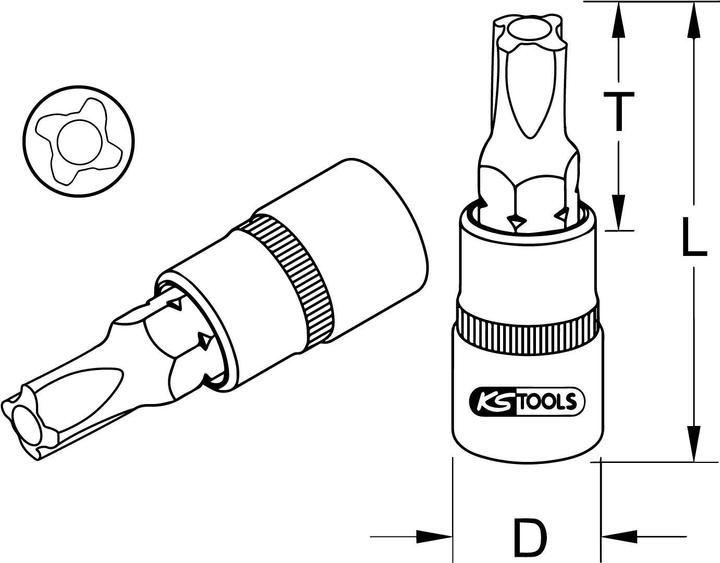 T
L
KS TOOLS
D