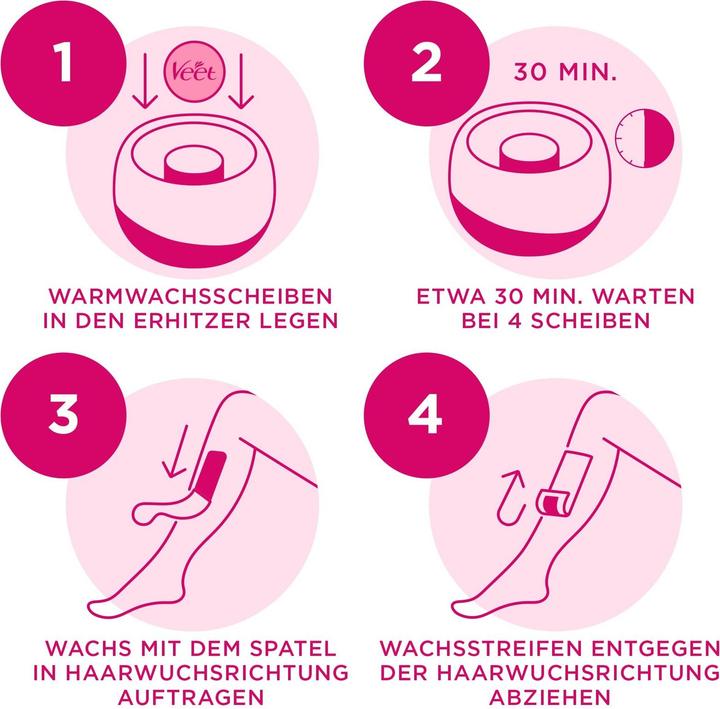 1

Veet

WARMWACHSSCHEIBEN IN DEN ERHITZER LEGEN

2

30 MIN.

ETWA 30 MIN. WARTEN BEI 4 SCHEIBEN

3

WACHS MIT DEM SPATEL IN HAARWUCHSRICHTUNG AUFTRAGEN

4

WACHSSTREIFEN ENTGEGEN DER HAARWUCHSRICHTUNG ABZIEHEN