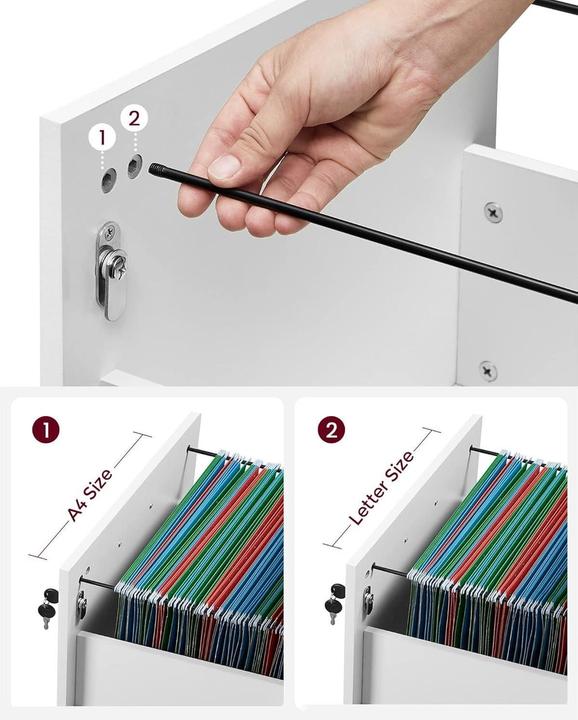 1
2

1
A4 Size

2
Letter Size