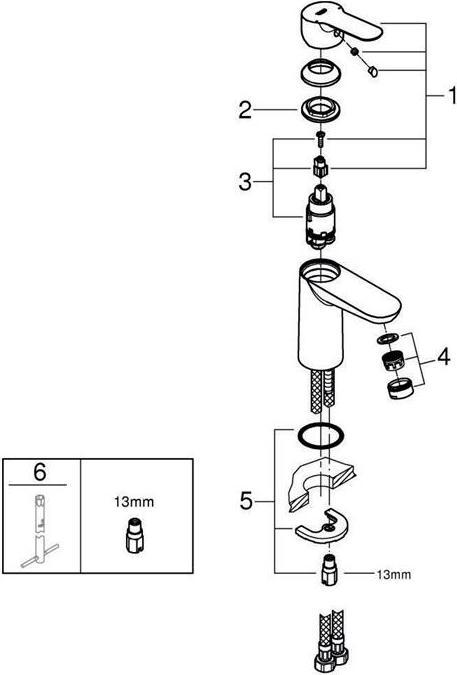 1
2
3
4
5
13mm
6
13mm