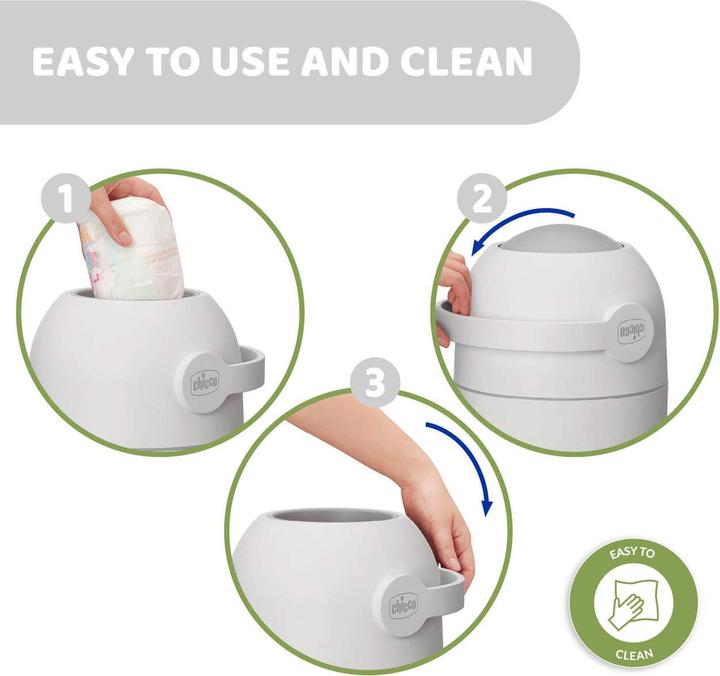 EASY TO USE AND CLEAN

1

chicco

2

chicco

3

chicco

EASY TO

CLEAN