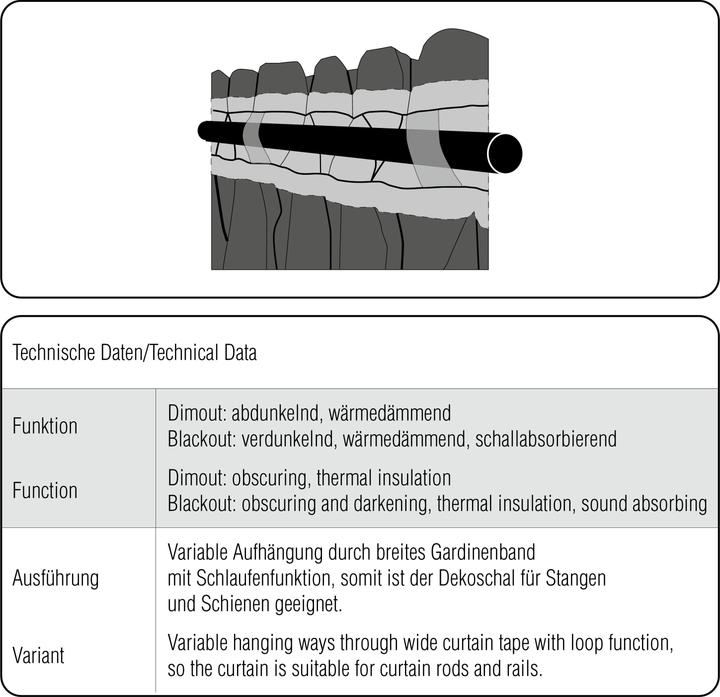 Technische Daten/Technical Data

| | |
|---|---|
| Funktion | Dimout: abdunkelnd, wärmedämmend Blackout: verdunkelnd, wärmedämmend, schallabsorbierend |
| Function | Dimout: obscuring, thermal insulation Blackout: obscuring and darkening, thermal insulation, sound absorbing |
| Ausführung | Variable Aufhängung durch breites Gardinenband mit Schlaufenfunktion, somit ist der Dekoschal für Stangen und Schienen geeignet. |
| Variant | Variable hanging ways through wide curtain tape with loop function, so the curtain is suitable for curtain rods and rails. |