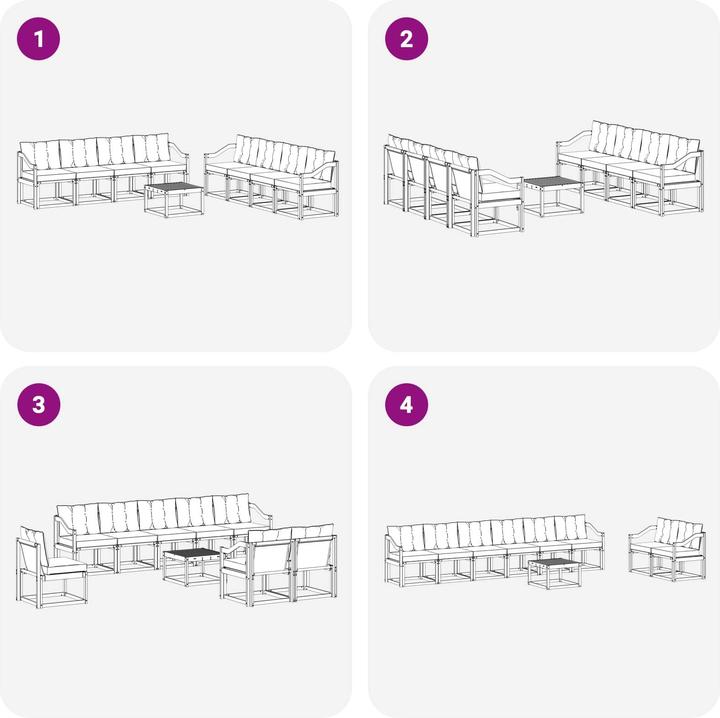 1

2

3

4