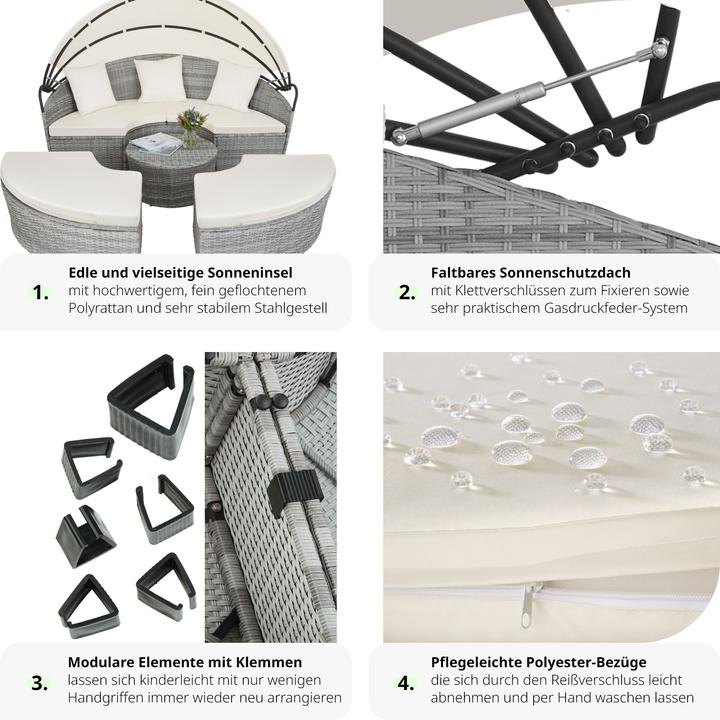 1. Edle und vielseitige Sonneninsel
mit hochwertigem, fein geflochtenem Polyrattan und sehr stabilem Stahlgestell

2. Faltbares Sonnenschutzdach
mit Klettverschlüssen zum Fixieren sowie sehr praktischem Gasdruckfeder-System

3. Modulare Elemente mit Klemmen
lassen sich kinderleicht mit nur wenigen Handgriffen immer wieder neu arrangieren

4. Pflegeleichte Polyester-Bezüge
die sich durch den Reißverschluss leicht abnehmen und per Hand waschen lassen