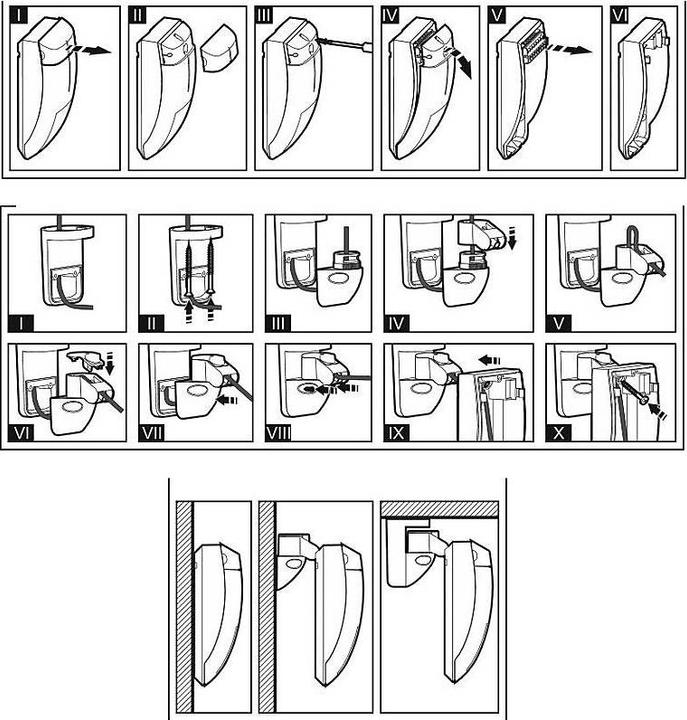 I
II
III
IV
V
VI

I
II
III
IV
V
VI
VII
VIII
IX
X