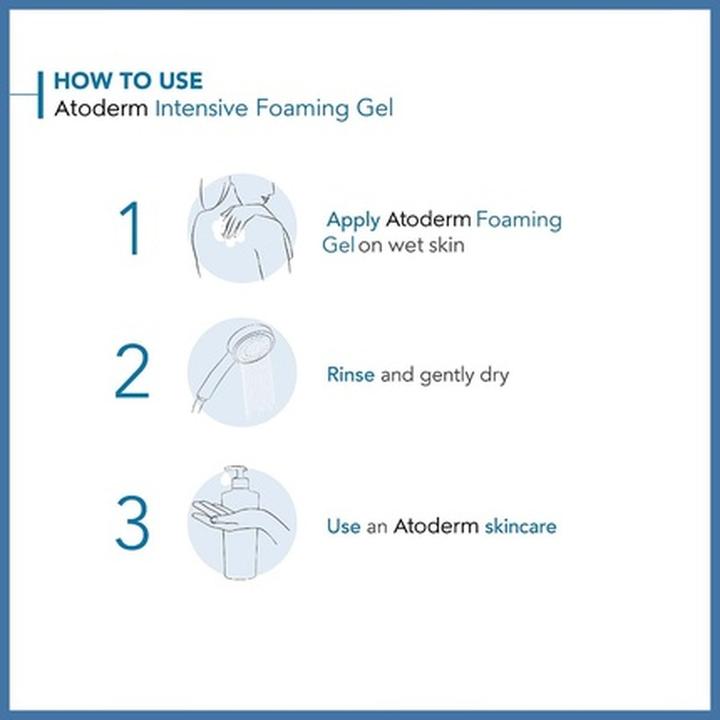 HOW TO USE
Atoderm Intensive Foaming Gel

1

Apply Atoderm Foaming Gel on wet skin

2

Rinse and gently dry

3

Use an Atoderm skincare