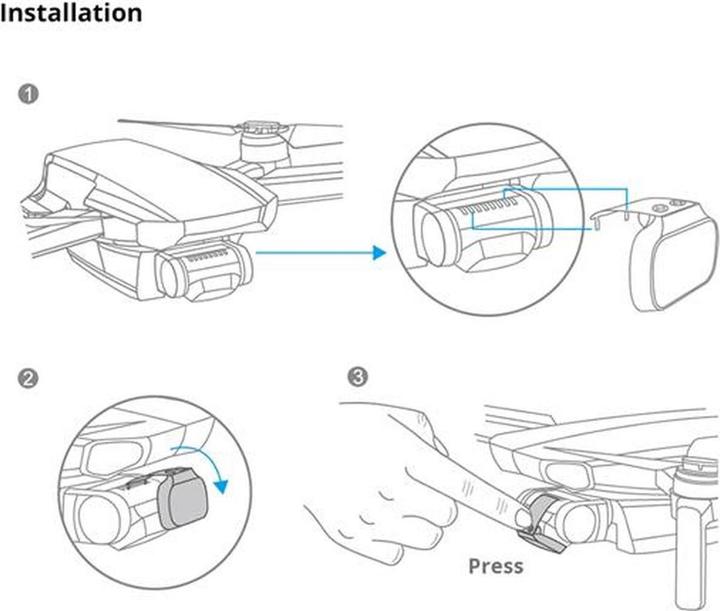 Installation

1

2

3

Press