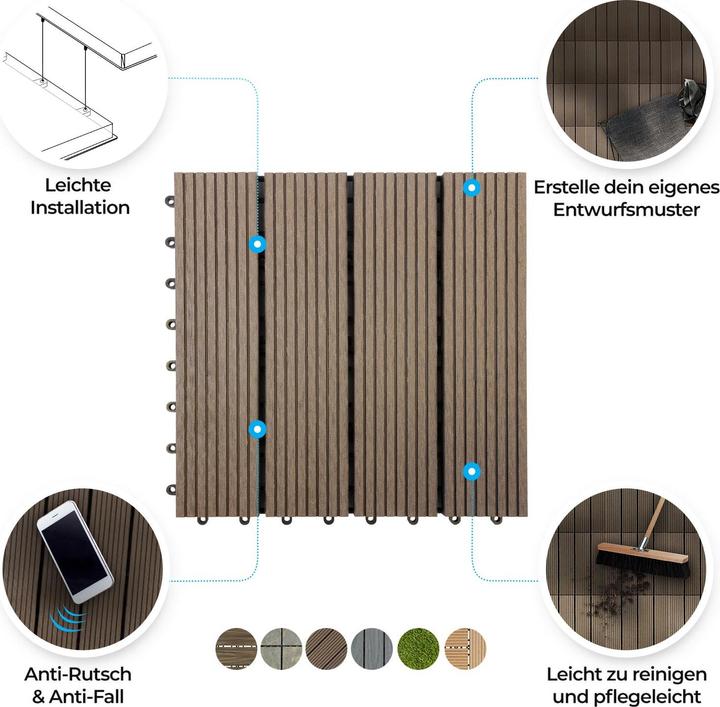 Leichte Installation

Erstelle dein eigenes Entwurfsmuster

Anti-Rutsch & Anti-Fall

Leicht zu reinigen und pflegeleicht