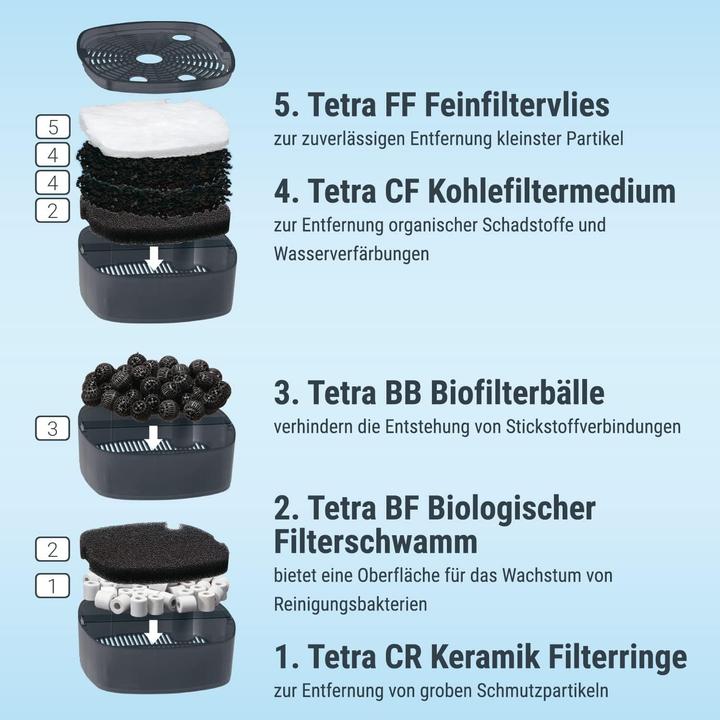 5
4
4
2

5. Tetra FF Feinfiltervlies
zur zuverlässigen Entfernung kleinster Partikel

4. Tetra CF Kohlefiltermedium
zur Entfernung organischer Schadstoffe und Wasserverfärbungen

3

3. Tetra BB Biofilterbälle
verhindern die Entstehung von Stickstoffverbindungen

2
1

2. Tetra BF Biologischer Filterschwamm
bietet eine Oberfläche für das Wachstum von Reinigungsbakterien

1. Tetra CR Keramik Filterringe
zur Entfernung von groben Schmutzpartikeln