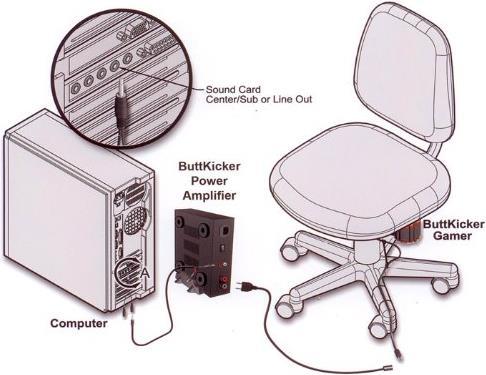 Sound Card
Center/Sub or Line Out

ButtKicker
Power
Amplifier

ButtKicker
Gamer

A

Computer