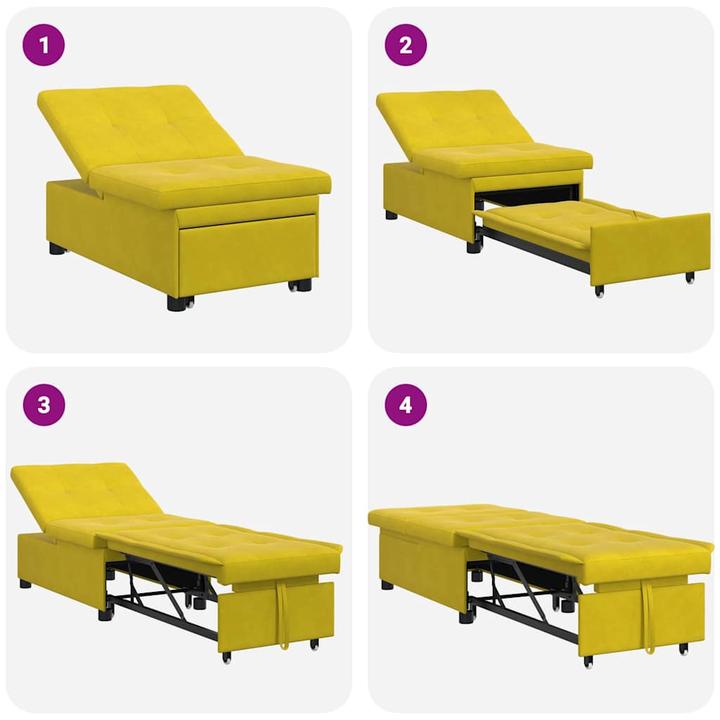 1

2

3

4