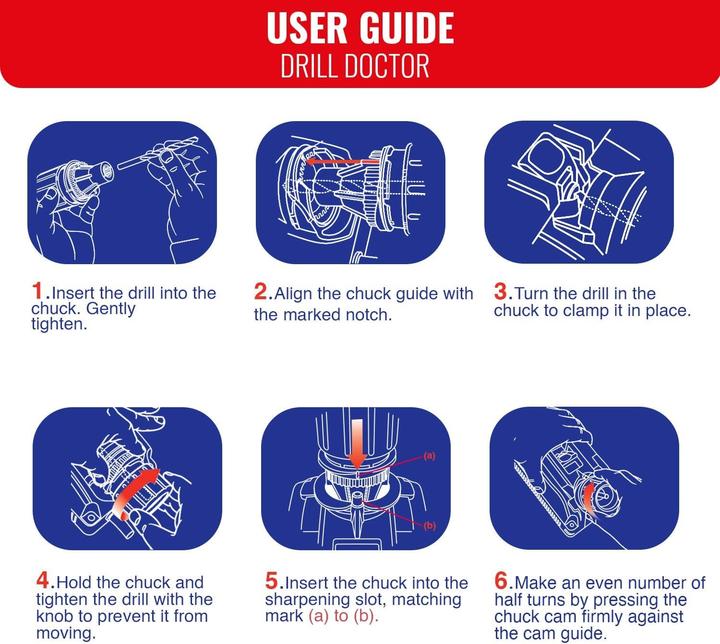 USER GUIDE
DRILL DOCTOR

1.Insert the drill into the chuck. Gently tighten.

2.Align the chuck guide with the marked notch.

3.Turn the drill in the chuck to clamp it in place.

(a)
(b)

4.Hold the chuck and tighten the drill with the knob to prevent it from moving.

5.Insert the chuck into the sharpening slot, matching mark (a) to (b).

6.Make an even number of half turns by pressing the chuck cam firmly against the cam guide.