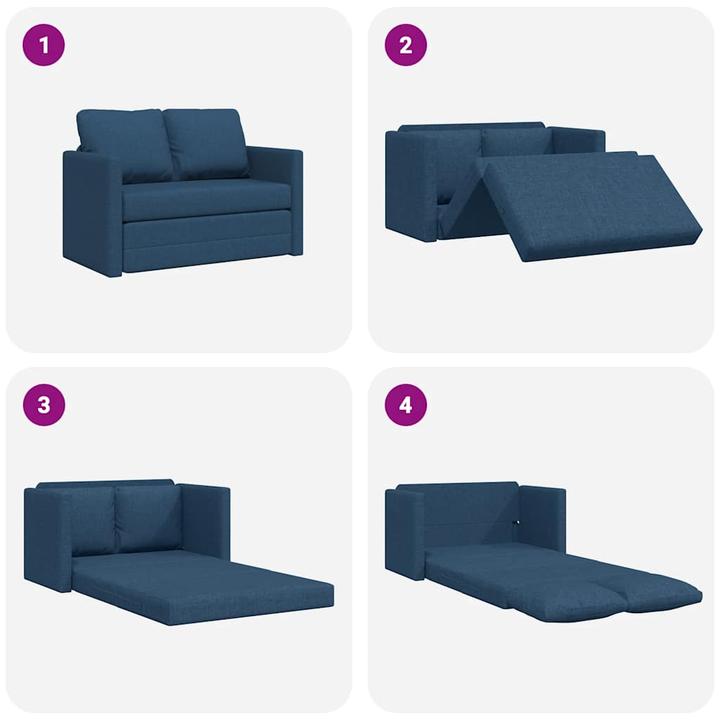 1

2

3

4