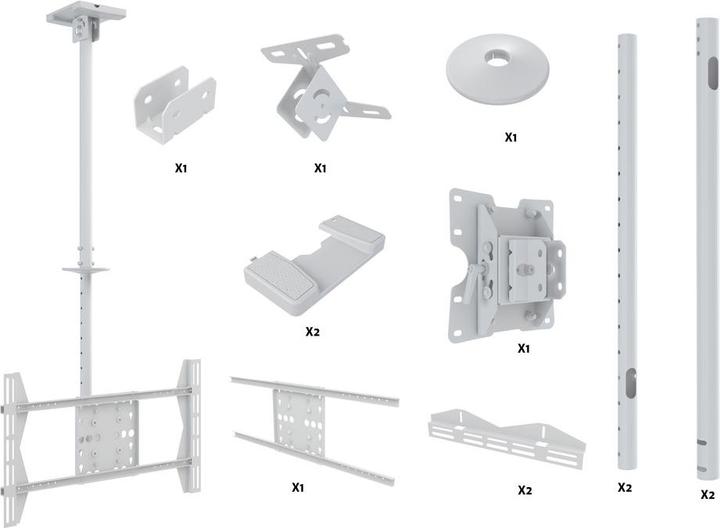 X1

X1

X1

X2

X1

X1

X2

X2

X2