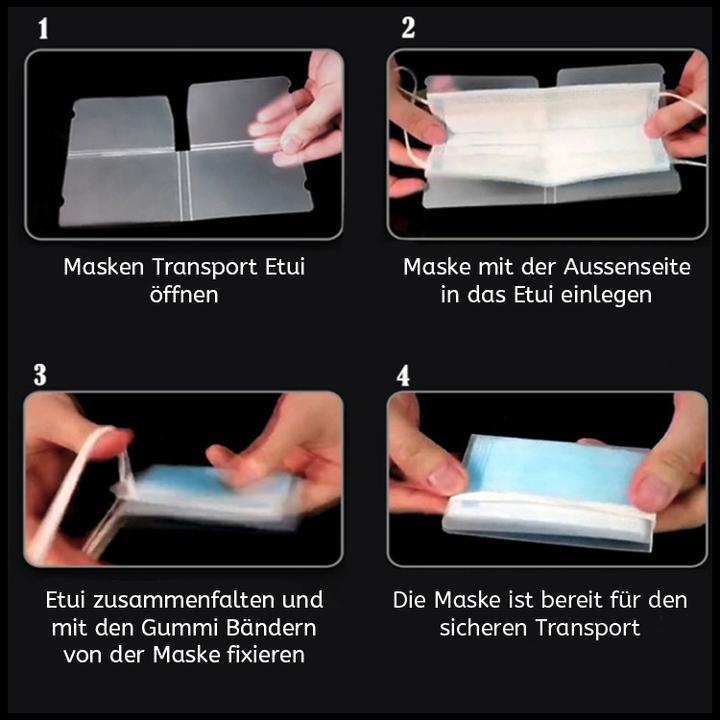 1

Masken Transport Etui öffnen

2

Maske mit der Aussenseite in das Etui einlegen

3

Etui zusammenfalten und mit den Gummi Bändern von der Maske fixieren

4

Die Maske ist bereit für den sicheren Transport