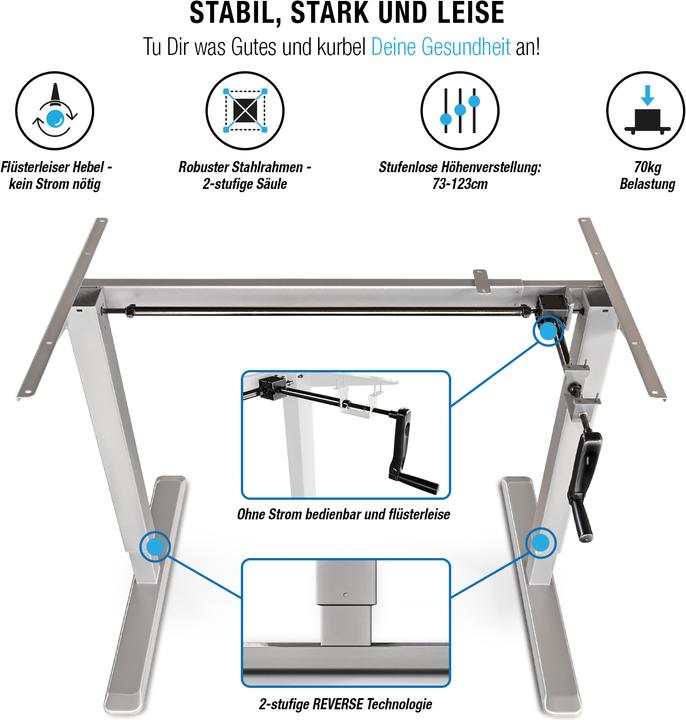 STABIL, STARK UND LEISE

Tu Dir was Gutes und kurbel Deine Gesundheit an!

Flüsterleiser Hebel - kein Strom nötig

Robuster Stahlrahmen - 2-stufige Säule

Stufenlose Höhenverstellung: 73-123cm

70kg Belastung

Ohne Strom bedienbar und flüsterleise

2-stufige REVERSE Technologie