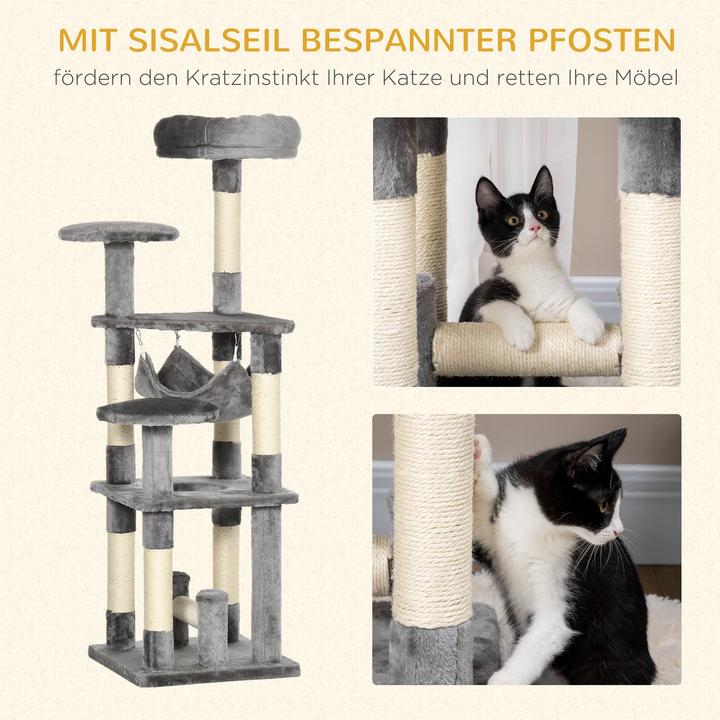 MIT SISALSEIL BESPANNTER PFOSTEN
fördern den Kratzinstinkt Ihrer Katze und retten Ihre Möbel