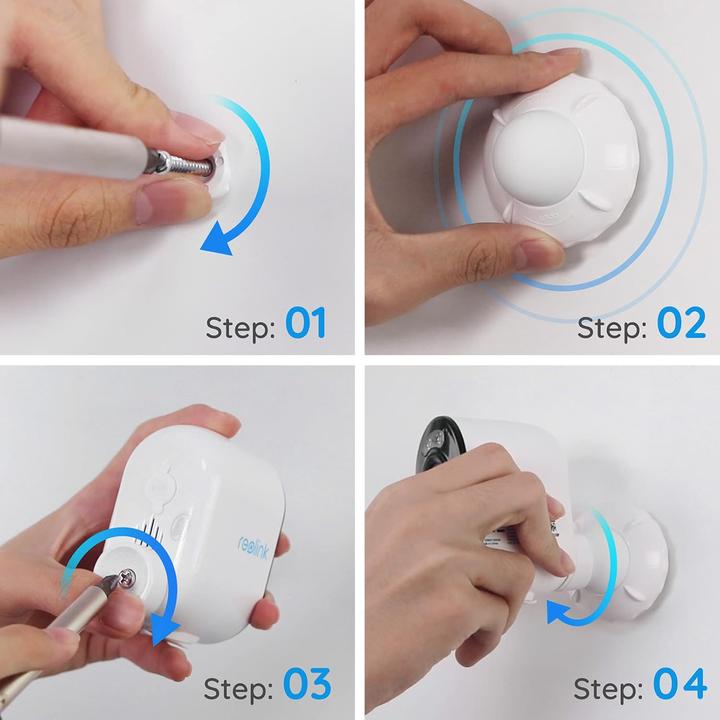 Step: 01

Step: 02

reolink

Step: 03

Step: 04