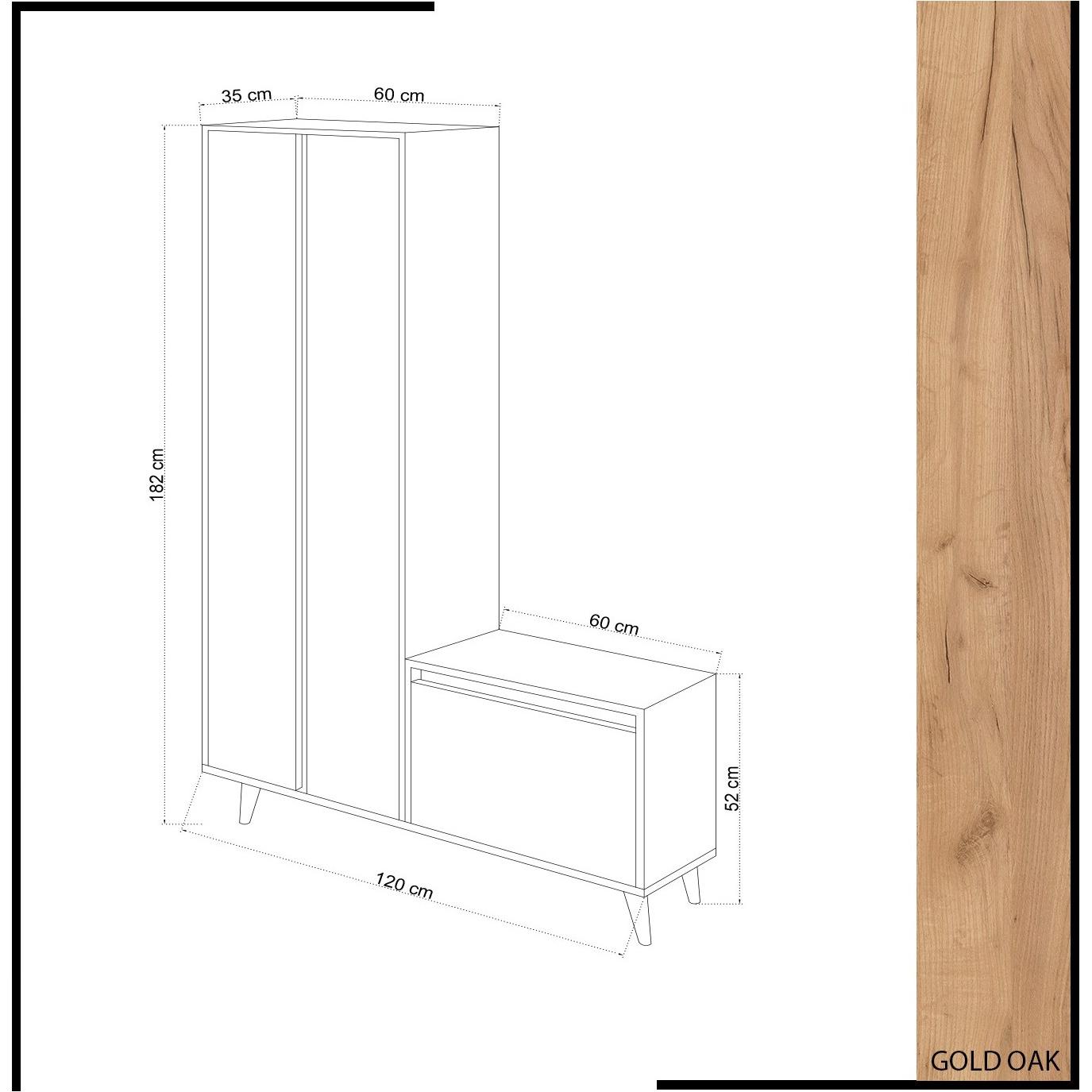 35 cm
60 cm
182 cm
60 cm
52 cm
120 cm
GOLD OAK