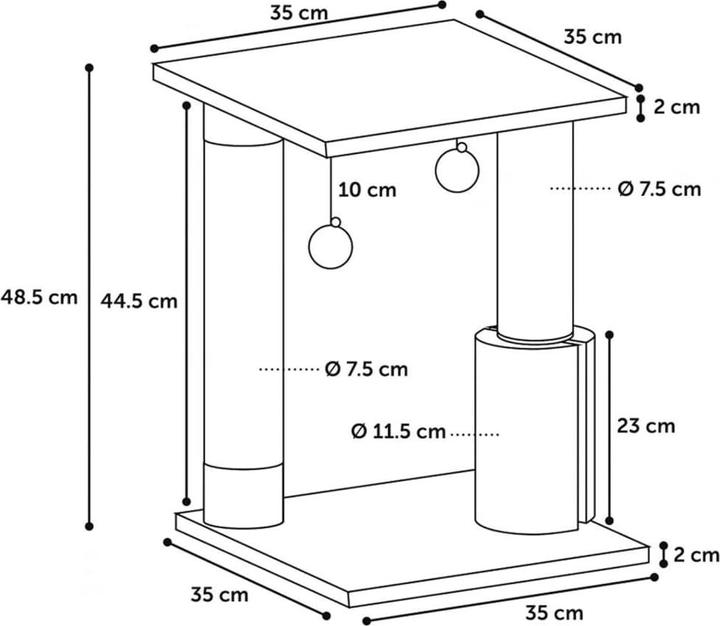 35 cm
35 cm
2 cm
10 cm
Ø 7.5 cm
48.5 cm
44.5 cm
Ø 7.5 cm
Ø 11.5 cm
23 cm
2 cm
35 cm
35 cm