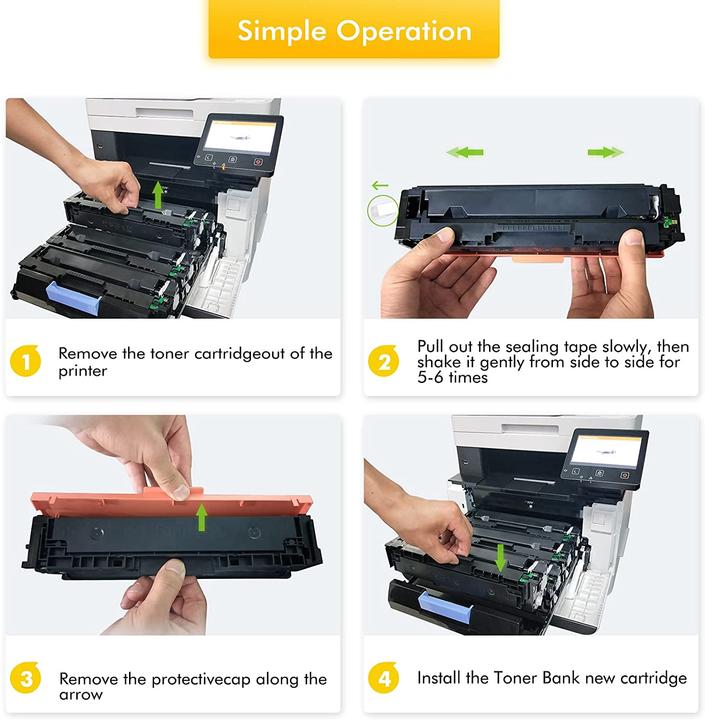 Simple Operation

1 Remove the toner cartridgeout of the printer

2 Pull out the sealing tape slowly, then shake it gently from side to side for 5-6 times

3 Remove the protectivecap along the arrow

4 Install the Toner Bank new cartridge