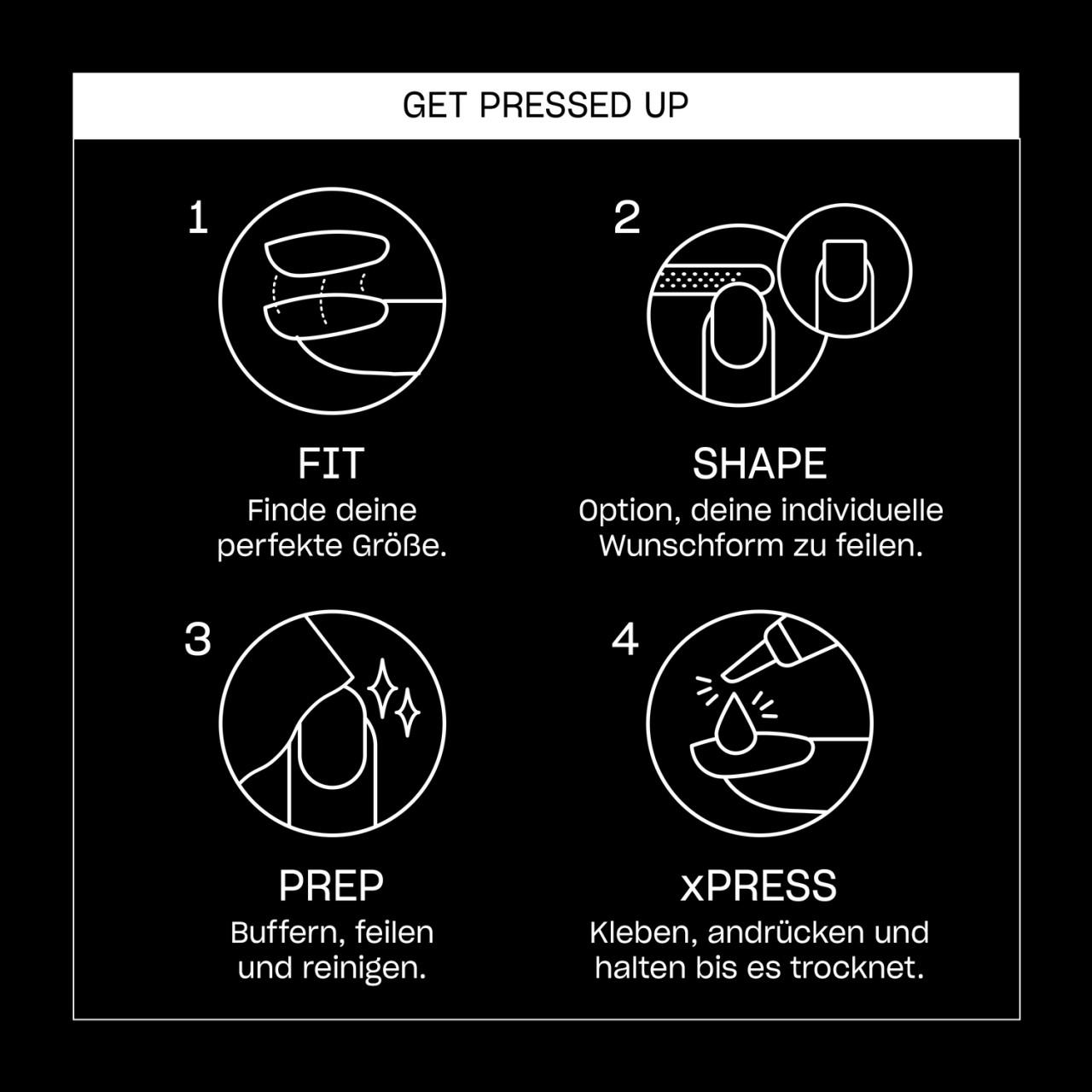 GET PRESSED UP

1

FIT
Finde deine perfekte Größe.

2

SHAPE
Option, deine individuelle Wunschform zu feilen.

3

PREP
Buffern, feilen und reinigen.

4

xPRESS
Kleben, andrücken und halten bis es trocknet.